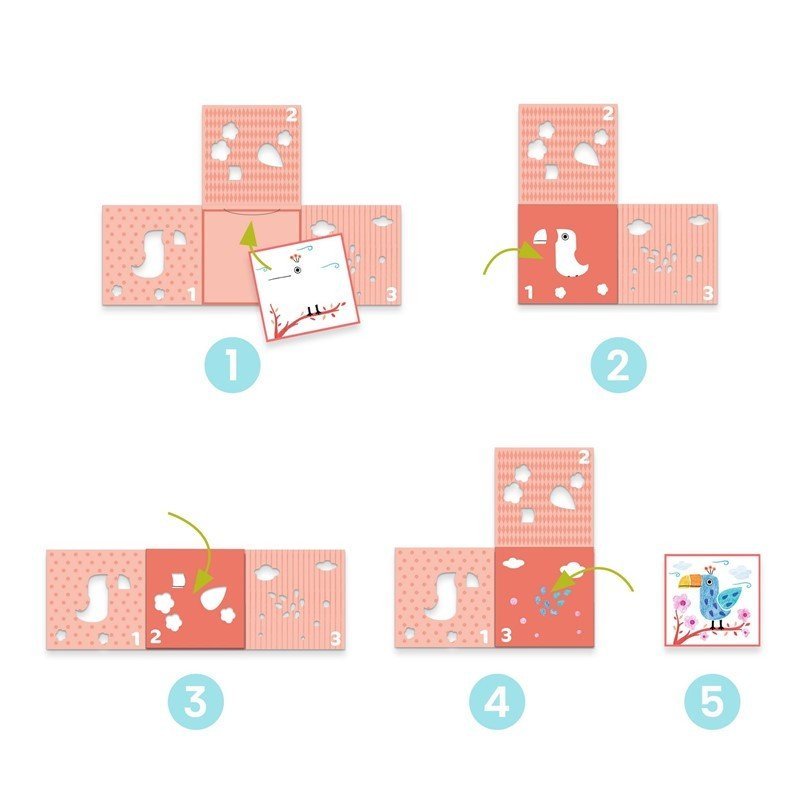 2
1
3
1

2
1
3
2

1
2
3
3

2
1
3
4

5