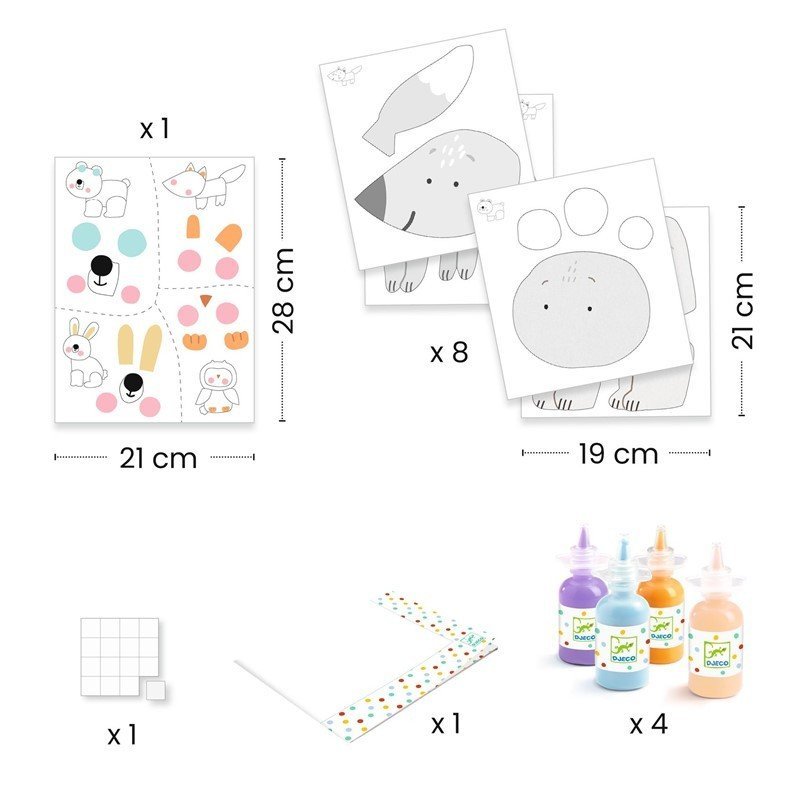 x 1

28 cm

21 cm

x 8

21 cm

19 cm

x 1

x 1

DJECO

DJECO

DJECO

DJECO

x 4